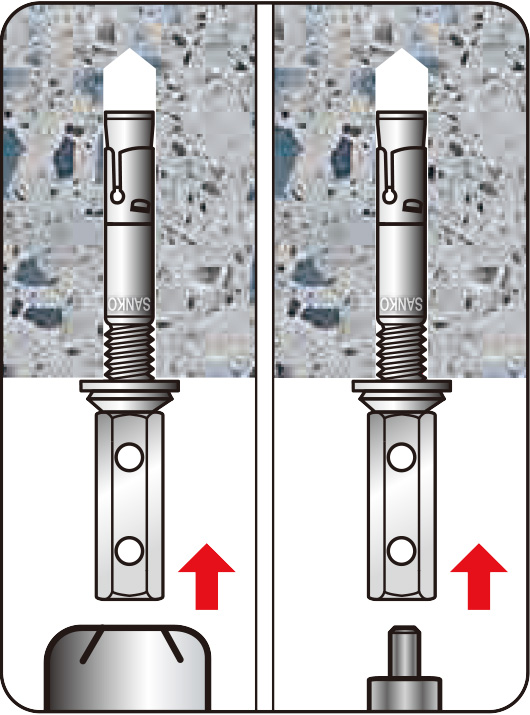 SANKO

SANKO